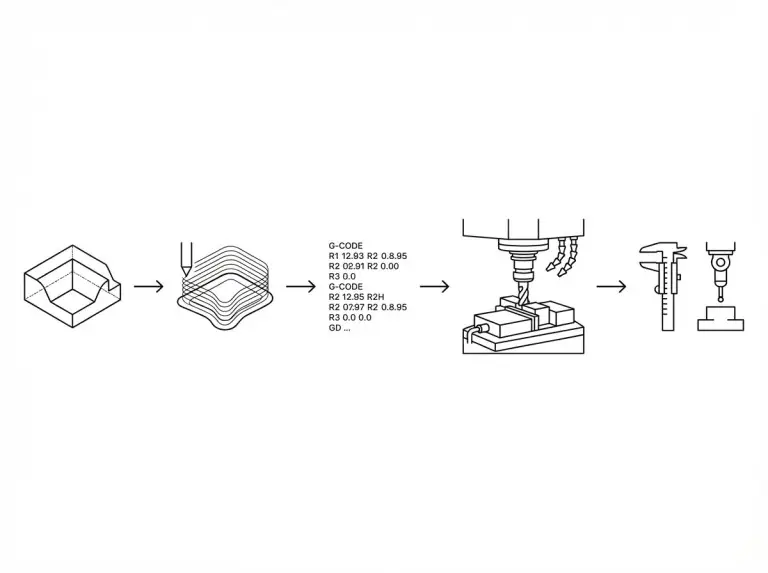 G-CODE
R1 12.93 R2 0.8.95
R2 02.91 R2 0.00
R3 0.0
G-CODE
R2 12.95 R2H
R2 07.97 R2 0.8.95
R3 0.0 0.0
GD ...